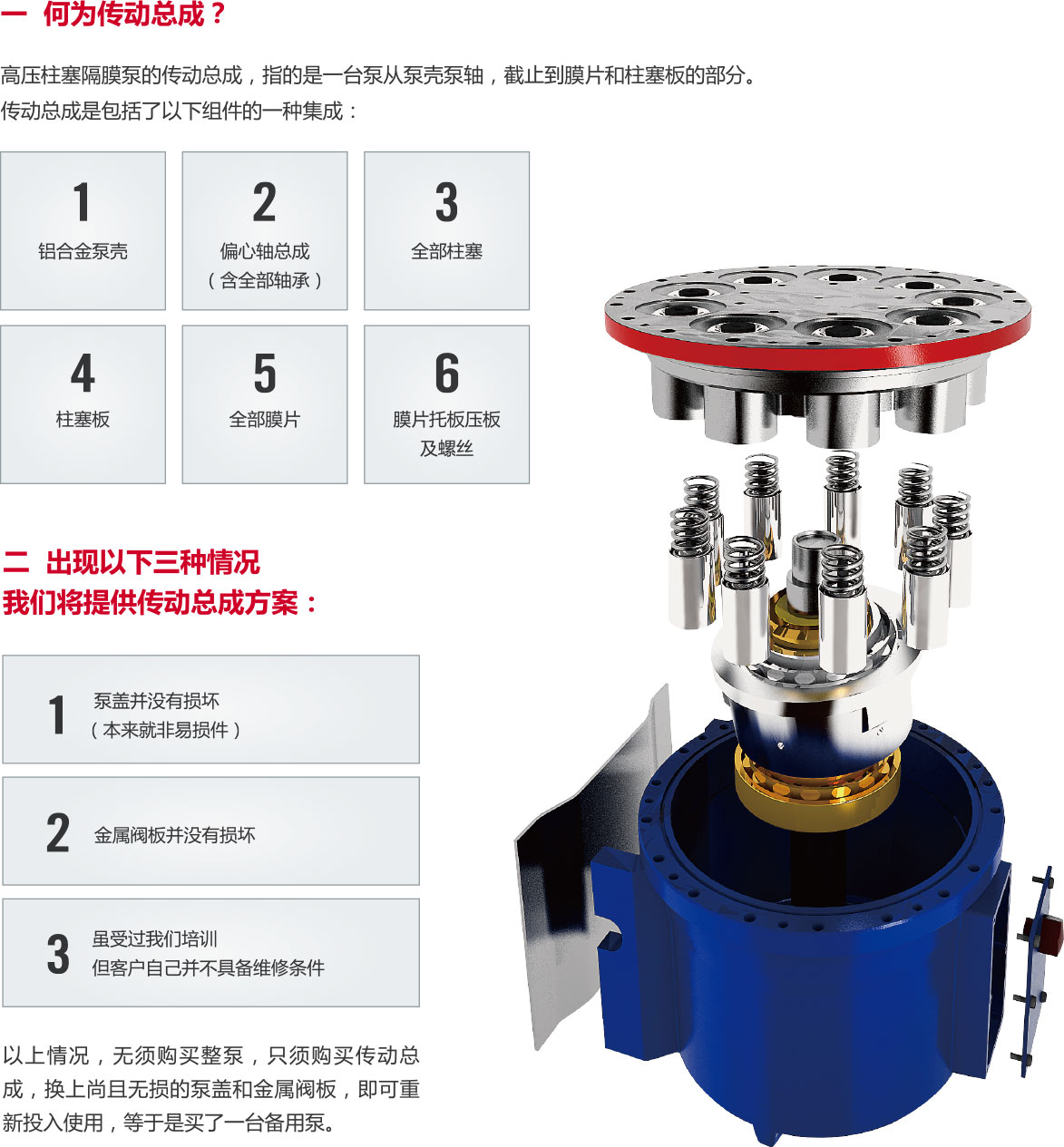 一 何为传动总成？

高压柱塞隔膜泵的传动总成，指的是一台泵从泵壳泵轴，截止到膜片和柱塞板的部分。
传动总成是包括了以下组件的一种集成：

1
铝合金泵壳

2
偏心轴总成
（含全部轴承）

3
全部柱塞

4
柱塞板

5
全部膜片

6
膜片托板压板
及螺丝

二 出现以下三种情况
我们将提供传动总成方案：

1 泵盖并没有损坏
（本来就非易损件）

2 金属阀板并没有损坏

3 虽受过我们培训
但客户自己并不具备维修条件

以上情况，无须购买整泵，只须购买传动总成，换上尚且无损的泵盖和金属阀板，即可重新投入使用，等于是买了一台备用泵。