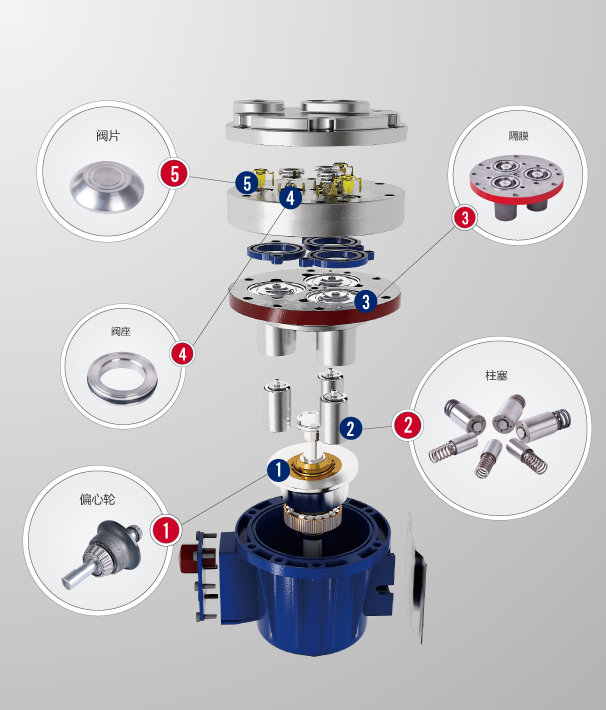 阀片
5
5
4
隔膜
3
3
阀座
4
柱塞
2
2
1
偏心轮
1